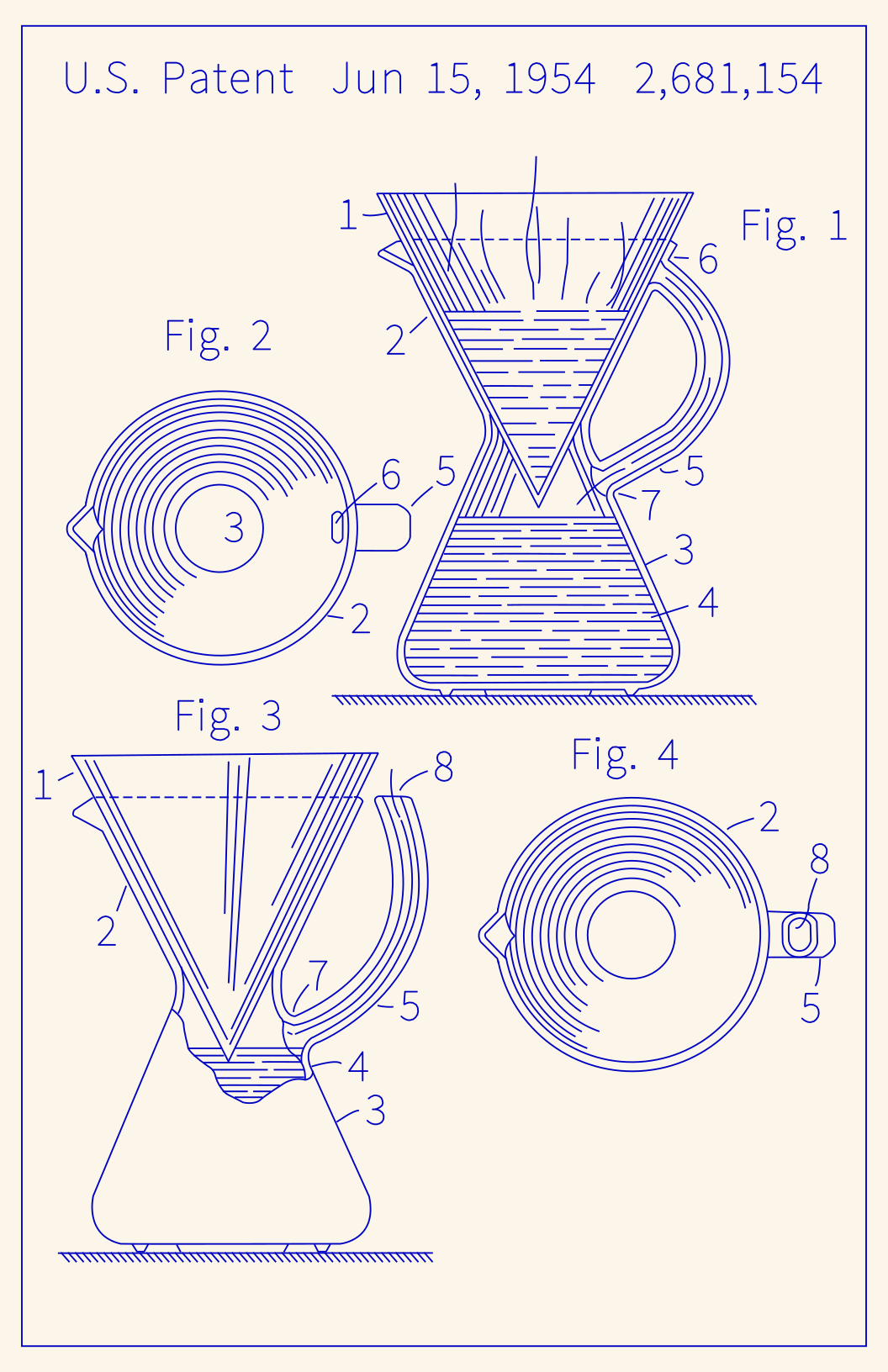 U.S. Patent Jun 15, 1954 2,681,154

Fig. 1

1
6
2
5
7
3
4

Fig. 2

6
5
3
2

Fig. 3

1
8
2
7
5
4
3

Fig. 4

2
8
5